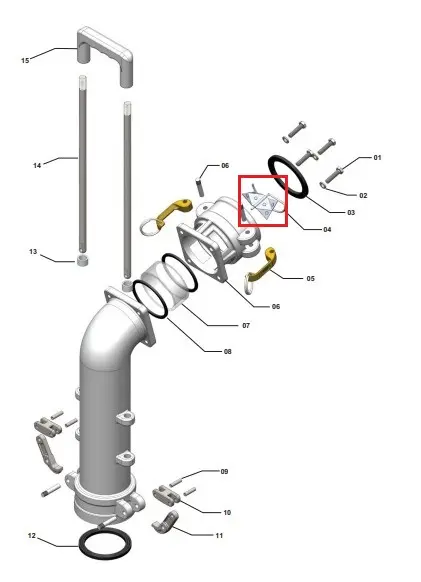 15
14
13
06
01
02
03
04
05
06
07
08
09
10
11
12